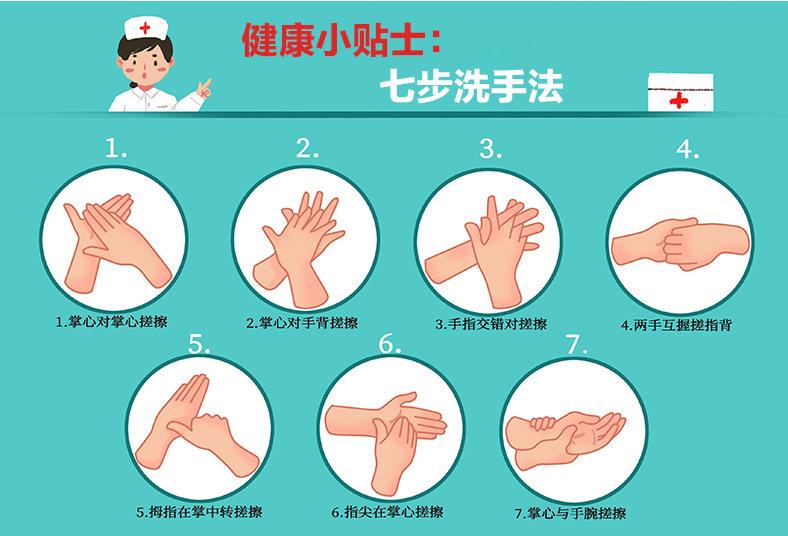 健康小贴士：

七步洗手法

1.

1.掌心对掌心搓擦

2.

2.掌心对手背搓擦

3.

3.手指交错对搓擦

4.

4.两手互握搓指背

5.

5.拇指在掌中转搓擦

6.

6.指尖在掌心搓擦

7.

7.掌心与手腕搓擦